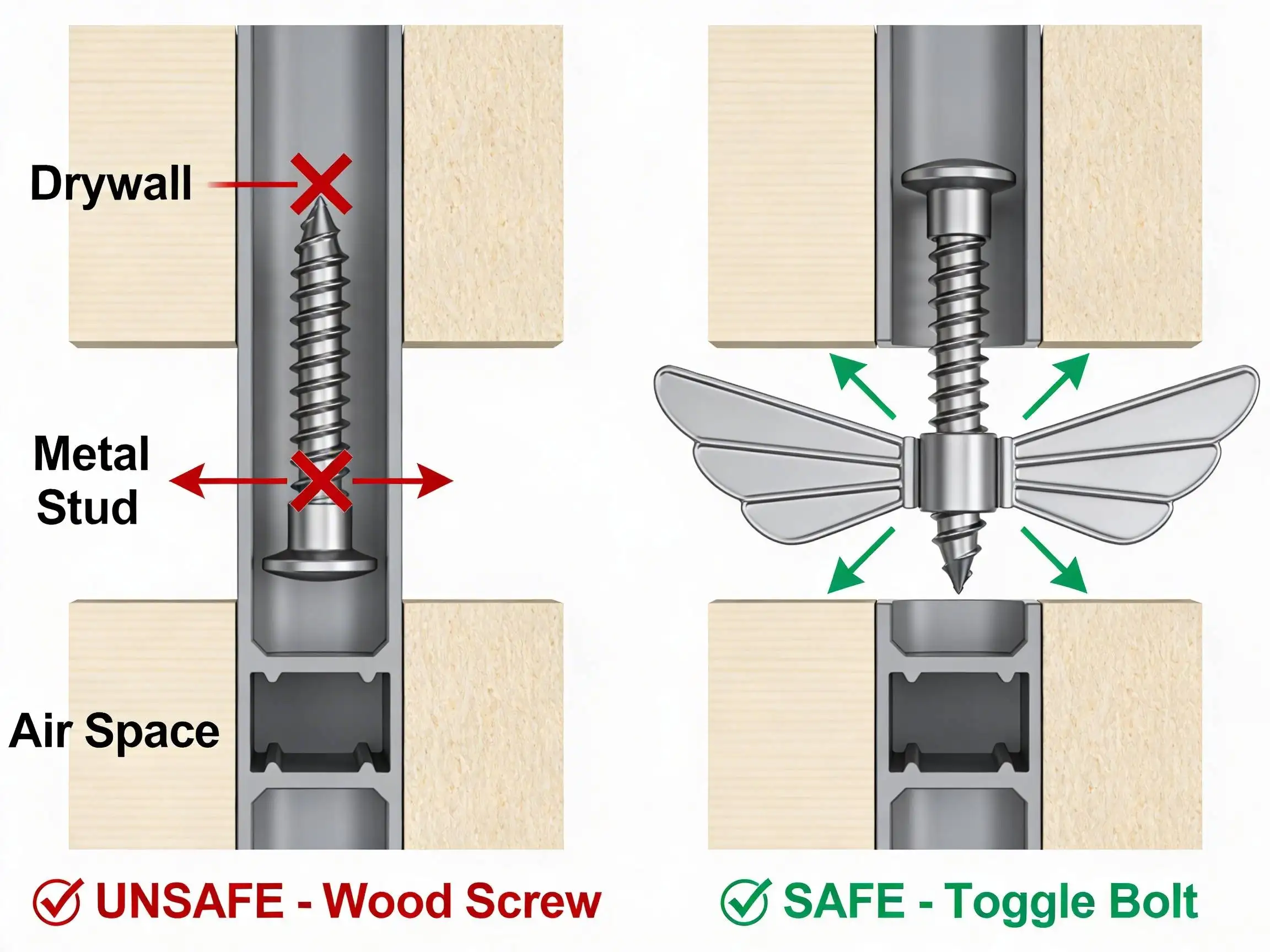 Drywall

Metal Stud

Air Space

UNSAFE - Wood Screw

SAFE - Toggle Bolt